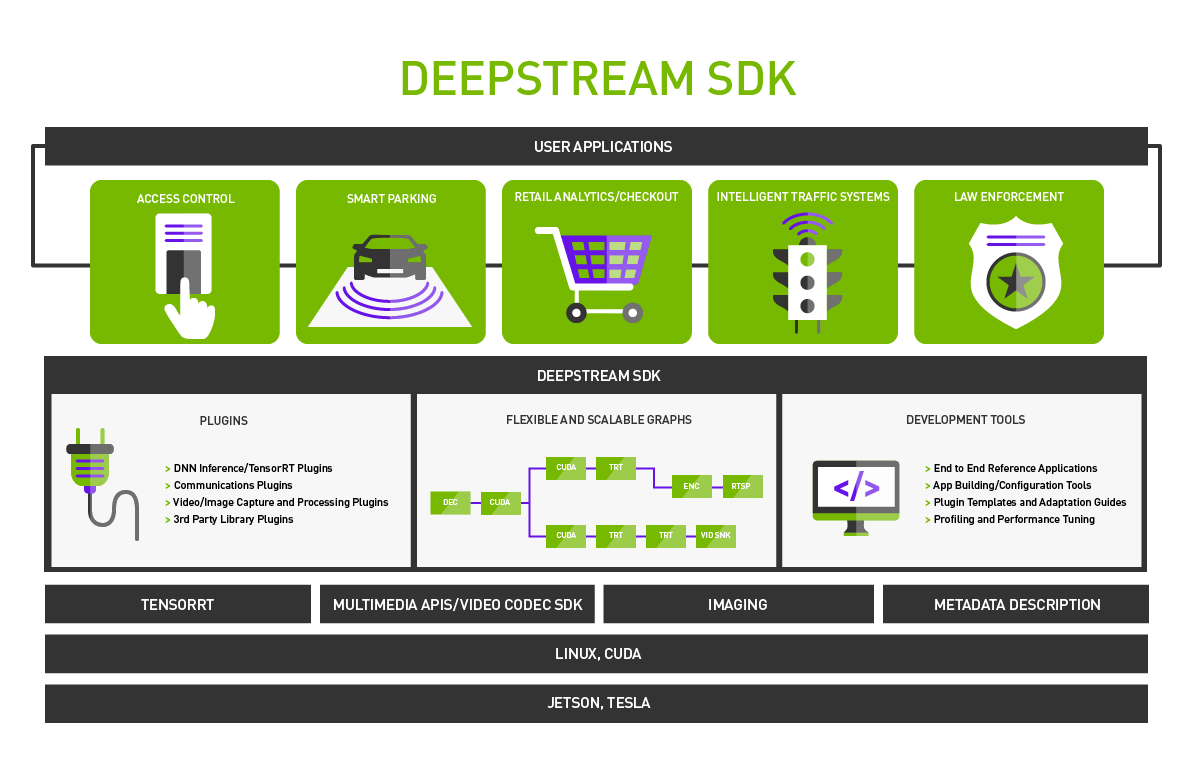 DEEPSTREAM SDK

USER APPLICATIONS

ACCESS CONTROL

SMART PARKING

RETAIL ANALYTICS/CHECKOUT

INTELLIGENT TRAFFIC SYSTEMS

LAW ENFORCEMENT

DEEPSTREAM SDK

PLUGINS

> DNN Inference/TensorRT Plugins
> Communications Plugins
> Video/Image Capture and Processing Plugins
> 3rd Party Library Plugins

FLEXIBLE AND SCALABLE GRAPHS

DEC
CUDA
CUDA
TRT
ENC
RTSP
CUDA
TRT
TRT
VID SNK

DEVELOPMENT TOOLS

</>

> End to End Reference Applications
> App Building/Configuration Tools
> Plugin Templates and Adaptation Guides
> Profiling and Performance Tuning

TENSORRT

MULTIMEDIA APIS/VIDEO CODEC SDK

IMAGING

METADATA DESCRIPTION

LINUX, CUDA

JETSON, TESLA